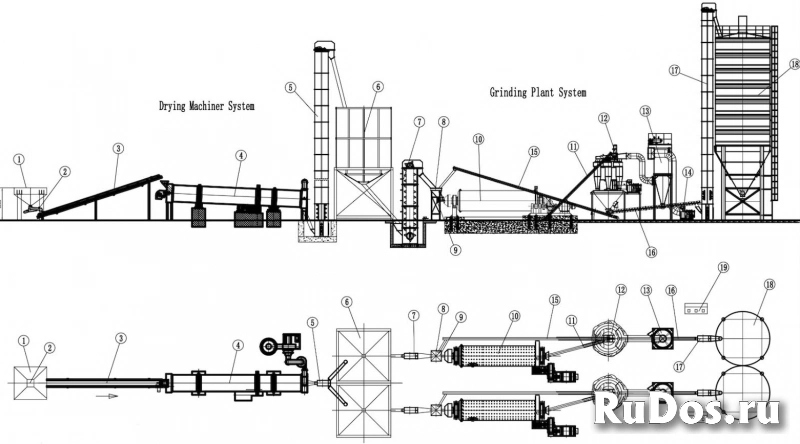 Drying Machiner System

Grinding Plant System

1
2
3
4
5
6
7
8
9
10
11
12
13
14
15
16
17
18

1
2
3
4
5
6
7
8
9
10
11
12
13
15
16
17
18
19

RuDos.ru